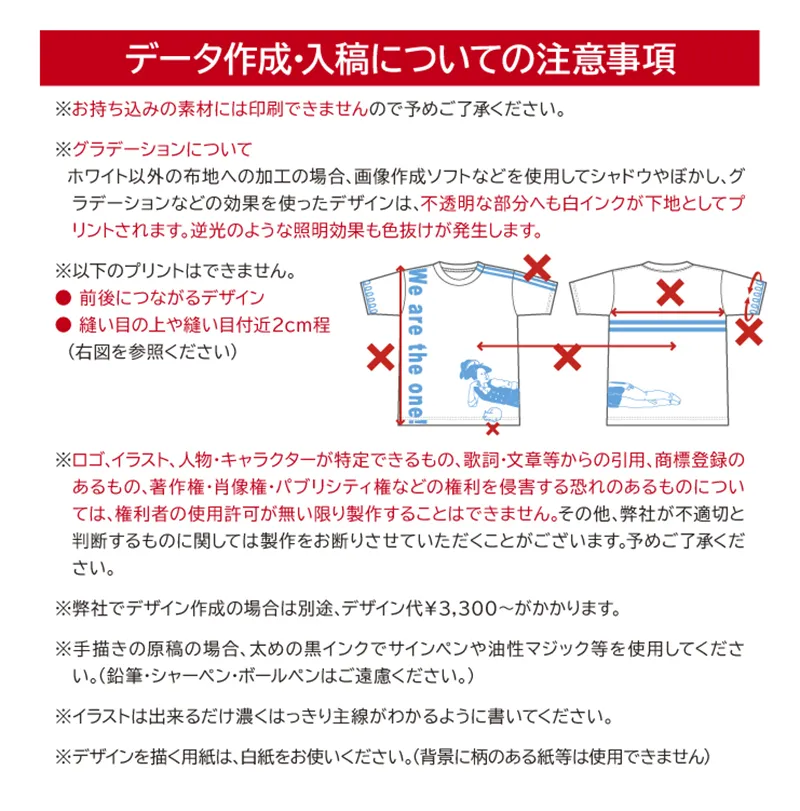 データ作成・入稿についての注意事項

※お持ち込みの素材には印刷できませんので予めご了承ください。

※グラデーションについて
ホワイト以外の布地への加工の場合、画像作成ソフトなどを使用してシャドウやぼかし、グラデーションなどの効果を使ったデザインは、不透明な部分へも白インクが下地としてプリントされます。逆光のような照明効果も色抜けが発生します。

※以下のプリントはできません。
● 前後につながるデザイン
● 縫い目の上や縫い目付近2cm程
（右図を参照ください）

We are the one!

※ロゴ、イラスト、人物・キャラクターが特定できるもの、歌詞・文章等からの引用、商標登録のあるもの、著作権・肖像権・パブリシティ権などの権利を侵害する恐れのあるものについては、権利者の使用許可が無い限り製作することはできません。その他、弊社が不適切と判断するものに関しては製作をお断りさせていただくことがございます。予めご了承ください。

※弊社でデザイン作成の場合は別途、デザイン代￥3,300～がかかります。

※手描きの原稿の場合、太めの黒インクでサインペンや油性マジック等を使用してください。（鉛筆・シャーペン・ボールペンはご遠慮ください。）

※イラストは出来るだけ濃くはっきり主線がわかるように書いてください。

※デザインを描く用紙は、白紙をお使いください。（背景に柄のある紙等は使用できません）